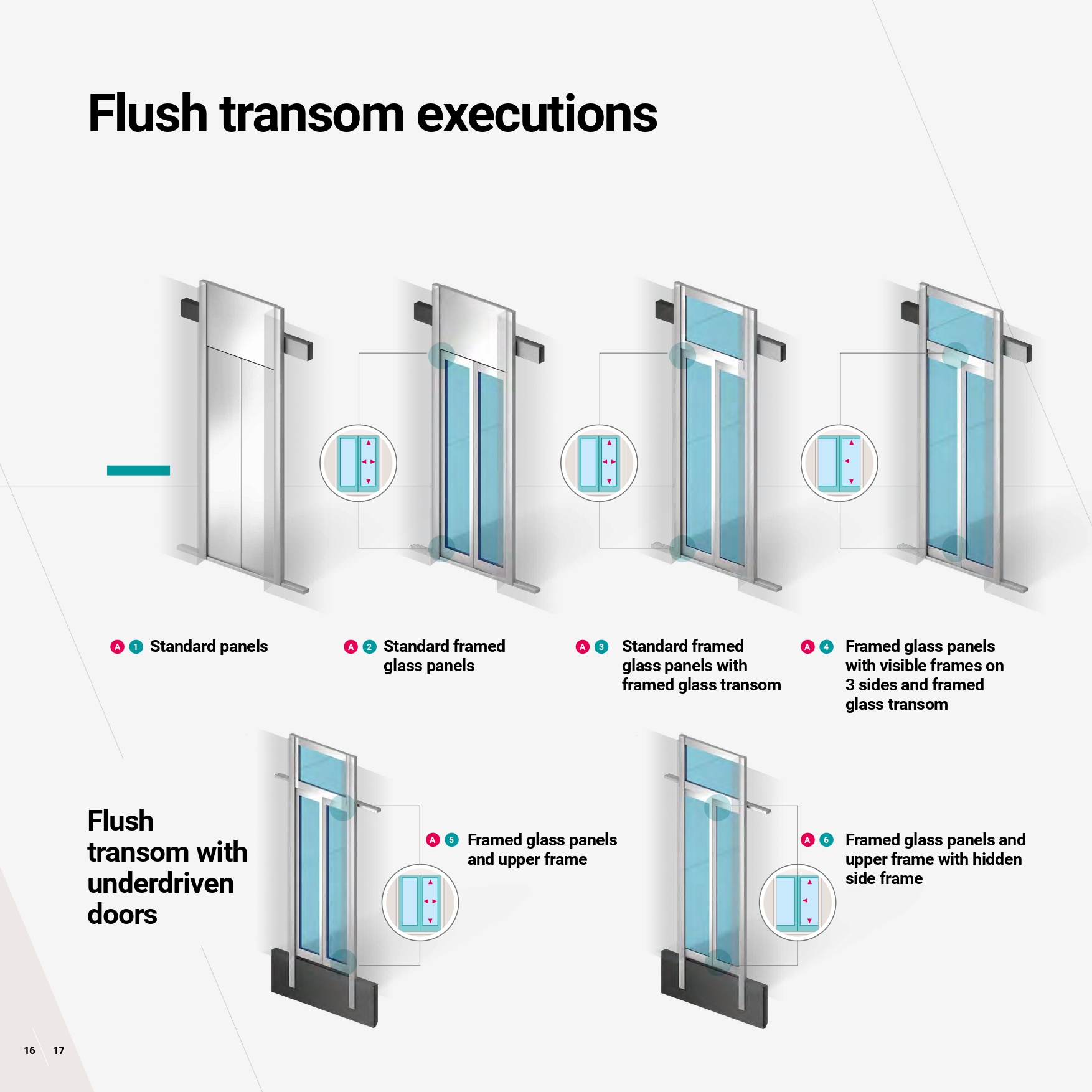 Flush transom executions

A 1 Standard panels

A 2 Standard framed glass panels

A 3 Standard framed glass panels with framed glass transom

A 4 Framed glass panels with visible frames on 3 sides and framed glass transom

Flush transom with underdriven doors

A 5 Framed glass panels and upper frame

A 6 Framed glass panels and upper frame with hidden side frame

16 17